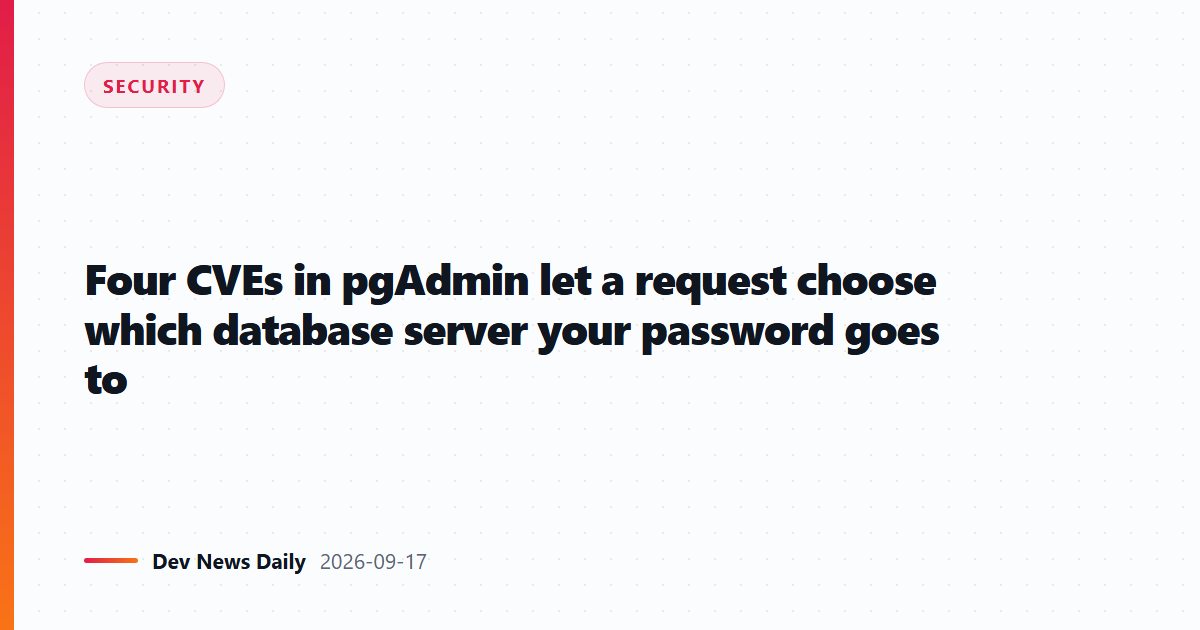 SECURITY

Four CVEs in pgAdmin let a request choose which database server your password goes to

Dev News Daily 2026-09-17